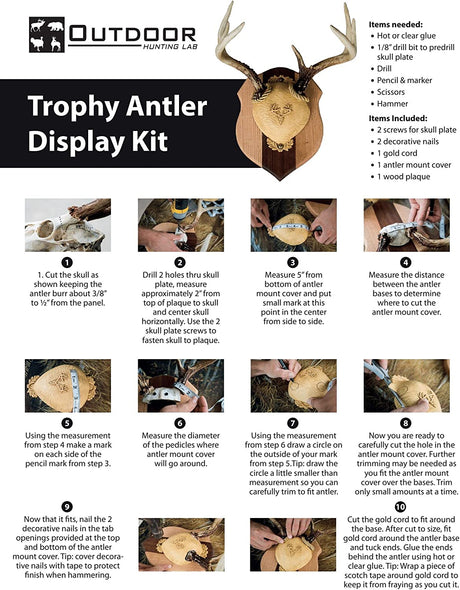 OUTDOOR
HUNTING LAB

Trophy Antler Display Kit

Items needed:
• Hot or clear glue
• 1/8" drill bit to predrill skull plate
• Drill
• Pencil & marker
• Scissors
• Hammer

Items Included:
• 2 screws for skull plate
• 2 decorative nails
• 1 gold cord
• 1 antler mount cover
• 1 wood plaque

1
1. Cut the skull as shown keeping the antler burr about 3/8" to ½" from the panel.

2
Drill 2 holes thru skull plate, measure approximately 2" from top of plaque to skull and center skull horizontally. Use the 2 skull plate screws to fasten skull to plaque.

3
Measure 5" from bottom of antler mount cover and put small mark at this point in the center from side to side.

4
Measure the distance between the antler bases to determine where to cut the antler mount cover.

5
Using the measurement from step 4 make a mark on each side of the pencil mark from step 3.

6
Measure the diameter of the pedicles where antler mount cover will go around.

7
Using the measurement from step 6 draw a circle on the outside of your mark from step 5.Tip: draw the circle a little smaller than measurement so you can carefully trim to fit antler.

8
Now you are ready to carefully cut the hole in the antler mount cover. Further trimming may be needed as you fit the antler mount cover over the bases. Trim only small amounts at a time.

9
Now that it fits, nail the 2 decorative nails in the tab openings provided at the top and bottom of the antler mount cover. Tip: cover decorative nails with tape to protect finish when hammering.

10
Cut the gold cord to fit around the base. After cut to size, fit gold cord around the antler base and tuck ends. Glue the ends behind the antler using hot or clear glue. Tip: Wrap a piece of scotch tape around gold cord to keep it from fraying as you cut it.